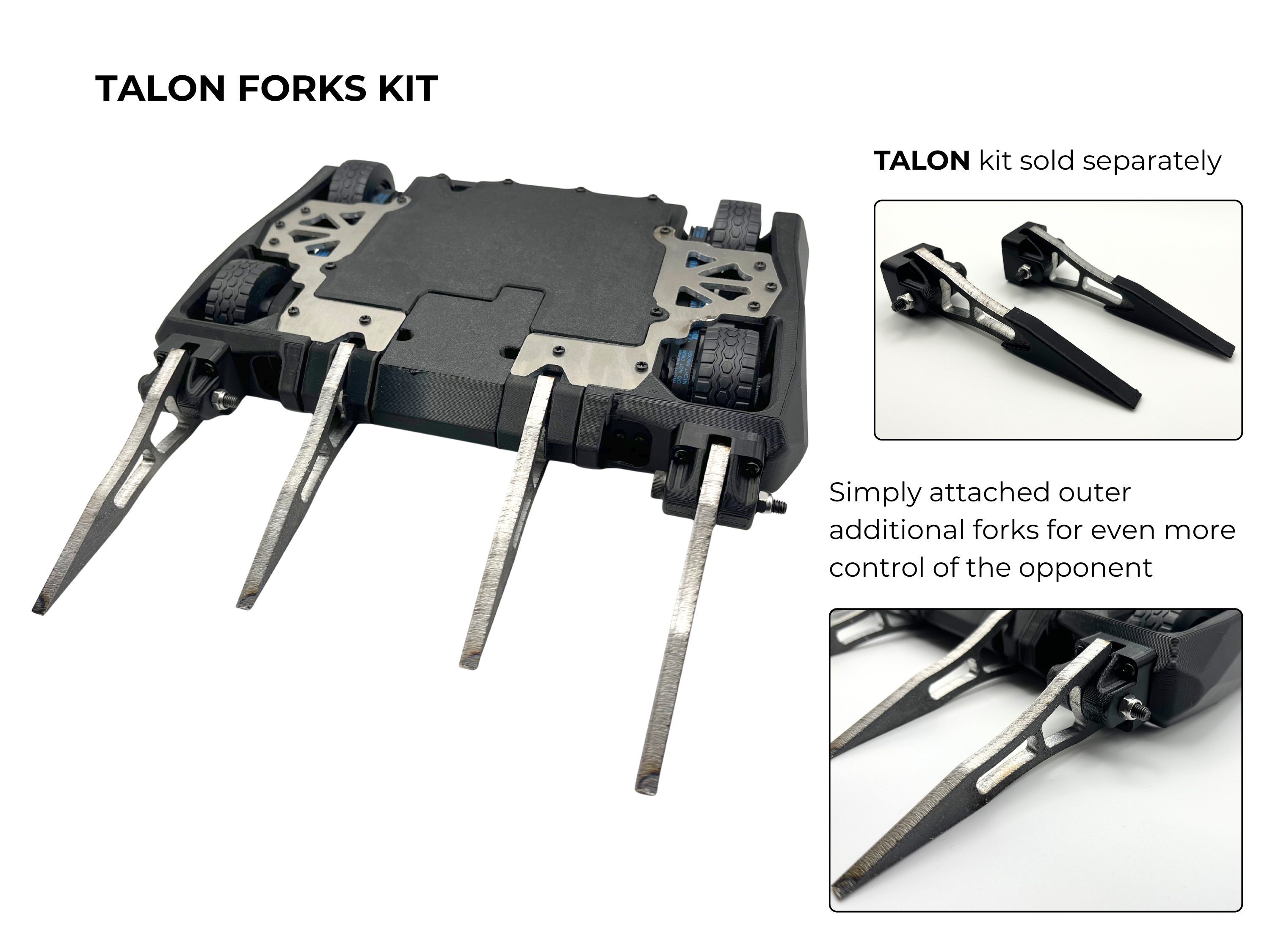 TALON FORKS KIT

TALON kit sold separately

Simply attached outer additional forks for even more control of the opponent