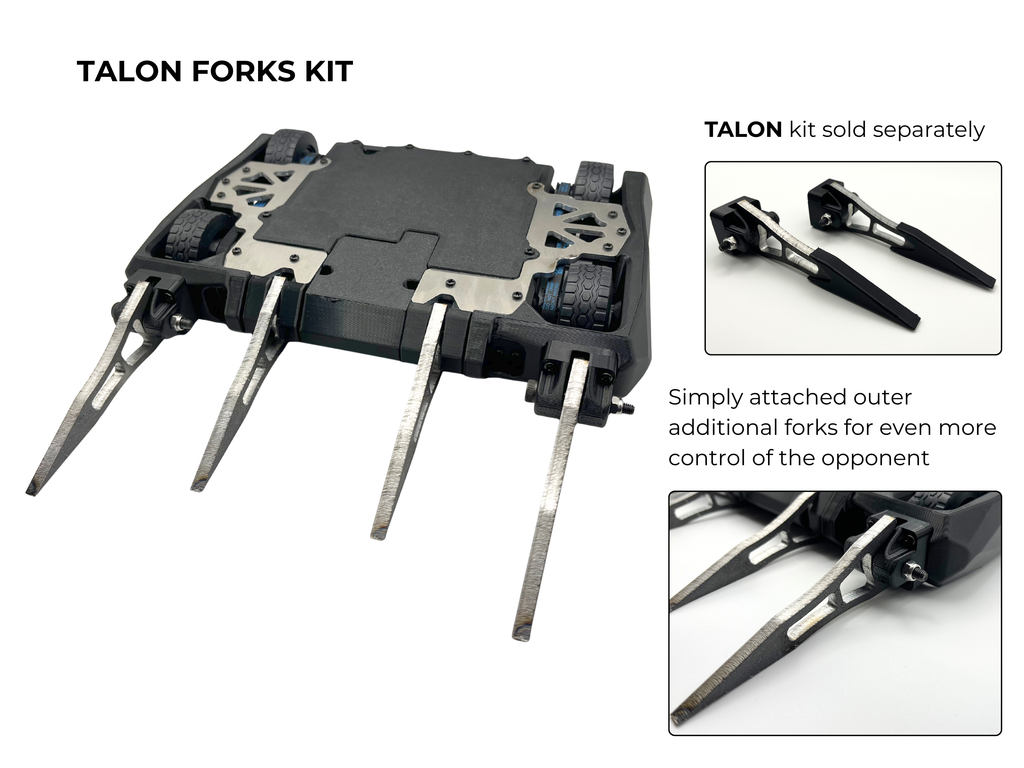 TALON FORKS KIT

TALON kit sold separately

Simply attached outer additional forks for even more control of the opponent