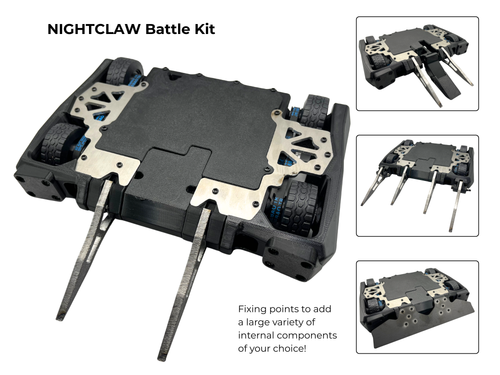 NIGHTCLAW Battle Kit

Fixing points to add a large variety of internal components of your choice!